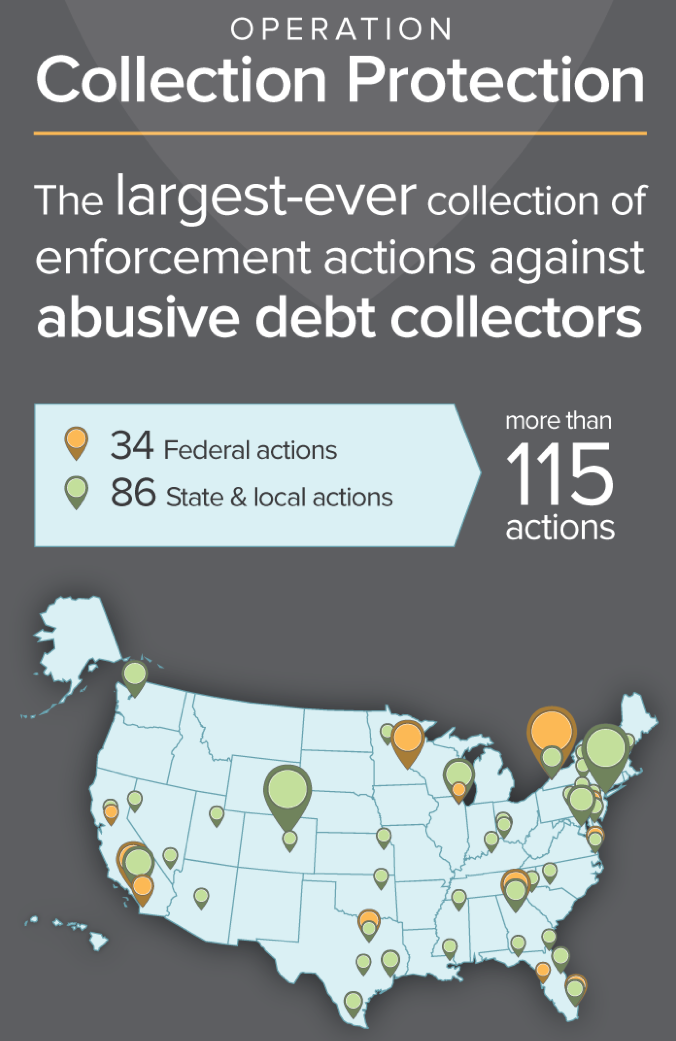 OPERATION
Collection Protection

The largest-ever collection of enforcement actions against abusive debt collectors

34 Federal actions
86 State & local actions

more than
115
actions